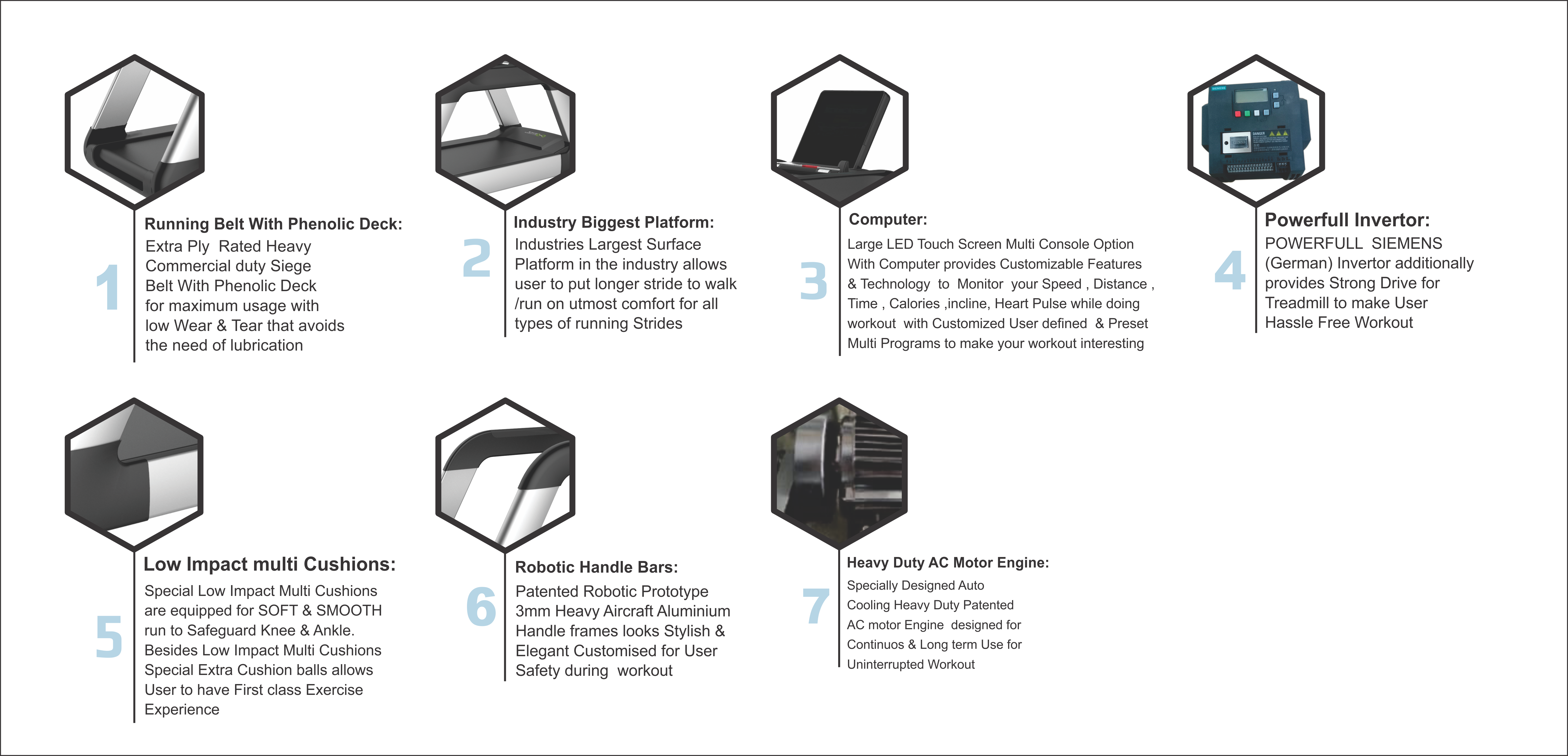 1
Running Belt With Phenolic Deck:
Extra Ply Rated Heavy Commercial duty Siege Belt With Phenolic Deck for maximum usage with low Wear & Tear that avoids the need of lubrication

2
Industry Biggest Platform:
Industries Largest Surface Platform in the industry allows user to put longer stride to walk /run on utmost comfort for all types of running Strides

3
Computer:
Large LED Touch Screen Multi Console Option With Computer provides Customizable Features & Technology to Monitor your Speed , Distance , Time , Calories ,incline, Heart Pulse while doing workout with Customized User defined & Preset Multi Programs to make your workout interesting

4
Powerfull Invertor:
POWERFULL SIEMENS (German) Invertor additionally provides Strong Drive for Treadmill to make User Hassle Free Workout

5
Low Impact multi Cushions:
Special Low Impact Multi Cushions are equipped for SOFT & SMOOTH run to Safeguard Knee & Ankle. Besides Low Impact Multi Cushions Special Extra Cushion balls allows User to have First class Exercise Experience

6
Robotic Handle Bars:
Patented Robotic Prototype 3mm Heavy Aircraft Aluminium Handle frames looks Stylish & Elegant Customised for User Safety during workout

7
Heavy Duty AC Motor Engine:
Specially Designed Auto Cooling Heavy Duty Patented AC motor Engine designed for Continuos & Long term Use for Uninterrupted Workout