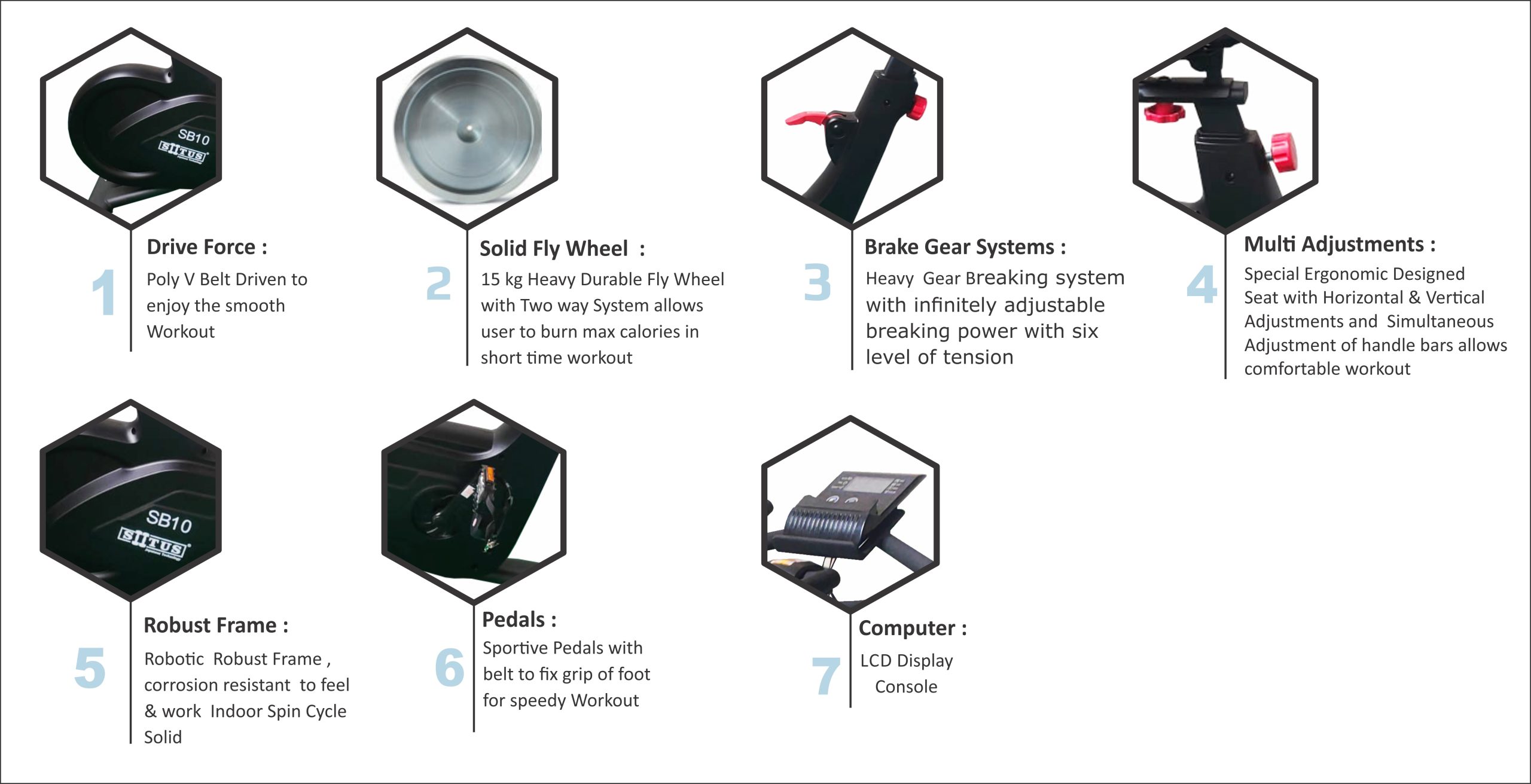 SB10
SIITUS

1
Drive Force :
Poly V Belt Driven to enjoy the smooth Workout

2
Solid Fly Wheel :
15 kg Heavy Durable Fly Wheel with Two way System allows user to burn max calories in short time workout

3
Brake Gear Systems :
Heavy Gear Breaking system with infinitely adjustable breaking power with six level of tension

4
Multi Adjustments :
Special Ergonomic Designed Seat with Horizontal & Vertical Adjustments and Simultaneous Adjustment of handle bars allows comfortable workout

SB10
SIITUS

5
Robust Frame :
Robotic Robust Frame , corrosion resistant to feel & work Indoor Spin Cycle Solid

6
Pedals :
Sportive Pedals with belt to fix grip of foot for speedy Workout

7
Computer :
LCD Display Console